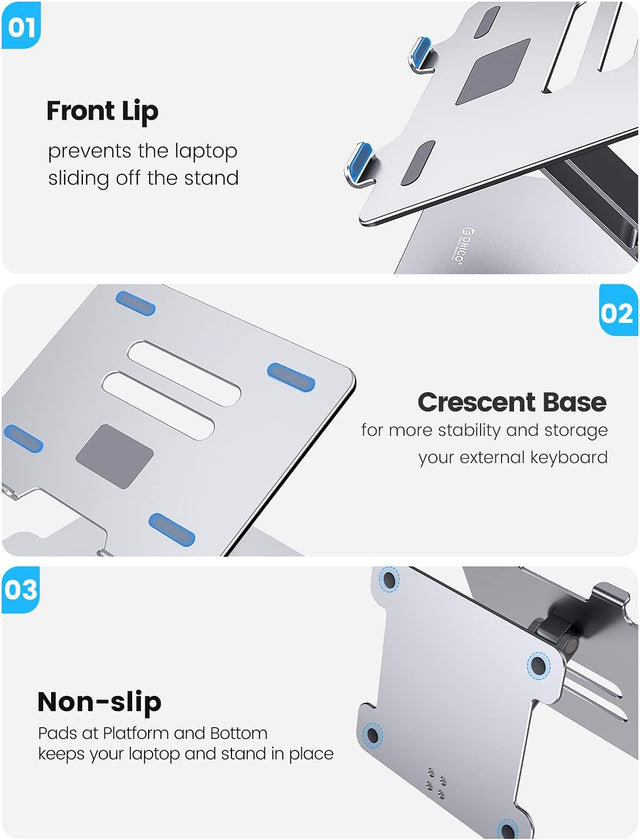 01

Front Lip
prevents the laptop sliding off the stand

ORICO

02

Crescent Base
for more stability and storage your external keyboard

03

Non-slip
Pads at Platform and Bottom keeps your laptop and stand in place